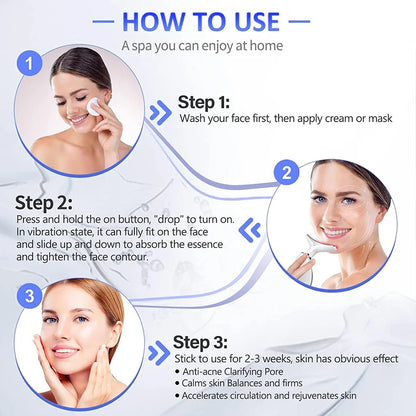 — HOW TO USE —
A spa you can enjoy at home

1

Step 1:
Wash your face first, then apply cream or mask

2

Step 2:
Press and hold the on button, "drop" to turn on. In vibration state, it can fully fit on the face and slide up and down to absorb the essence and tighten the face contour.

3

Step 3:
Stick to use for 2-3 weeks, skin has obvious effect
• Anti-acne Clarifying Pore
• Calms skin Balances and firms
• Accelerates circulation and rejuvenates skin